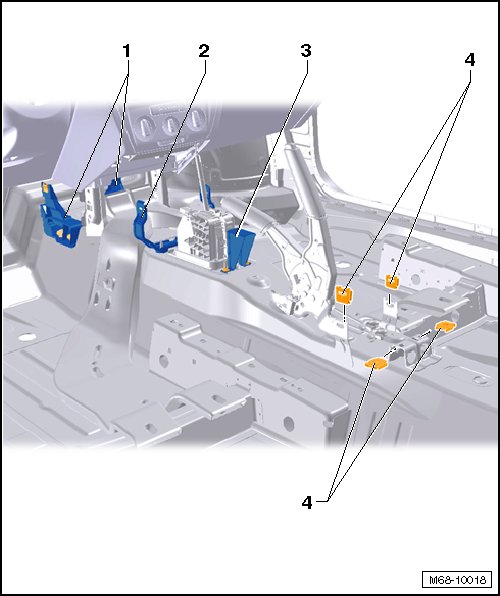 1
2
3
4
4
M68-10018