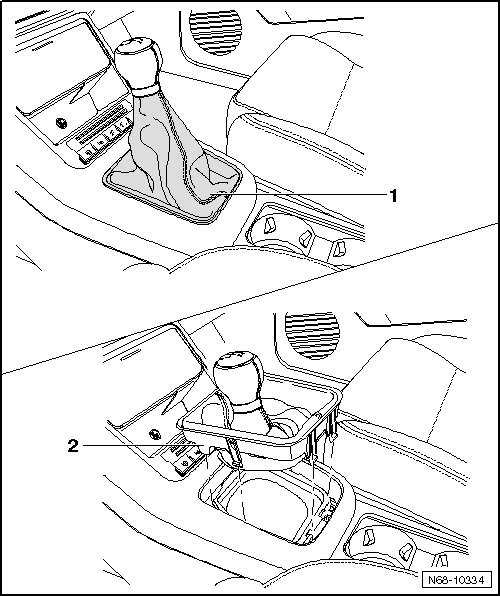 1

2

N68-10334