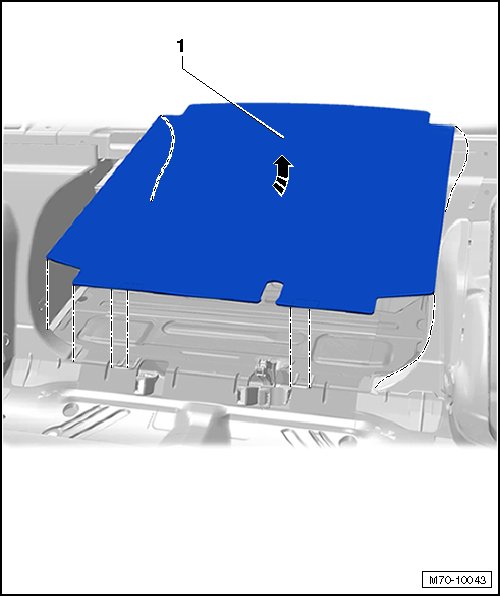 1

M70-10043