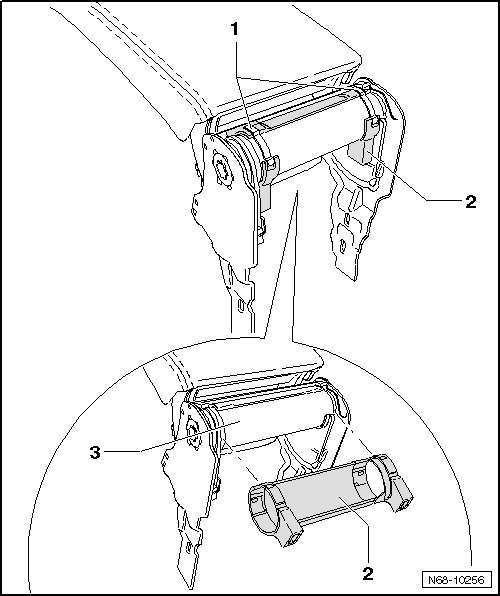 1
2
3
2
N68-10256