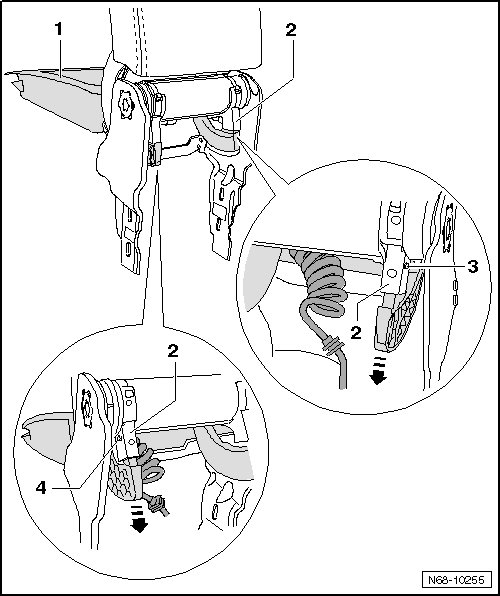 1
2
3
2
2
4
N68-10255