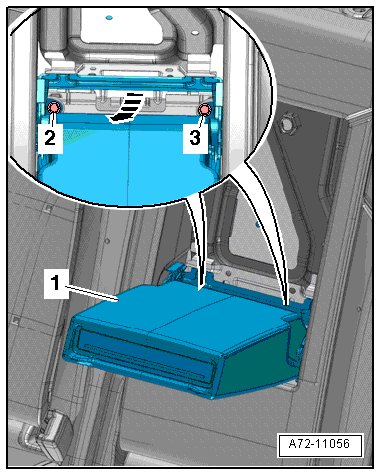 2
3
1
A72-11056