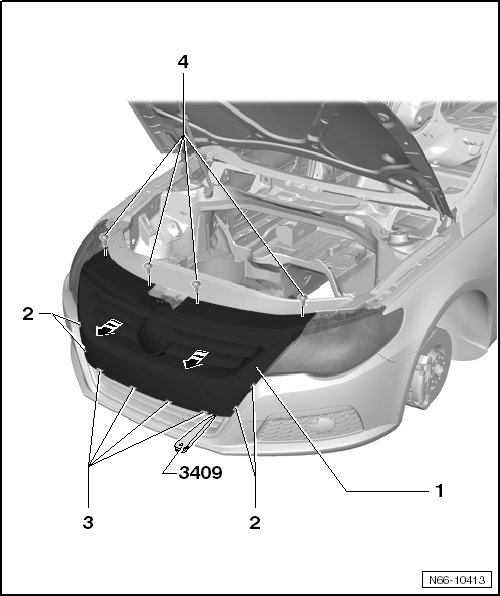 4

2

3409

1

3

2

N66-10413