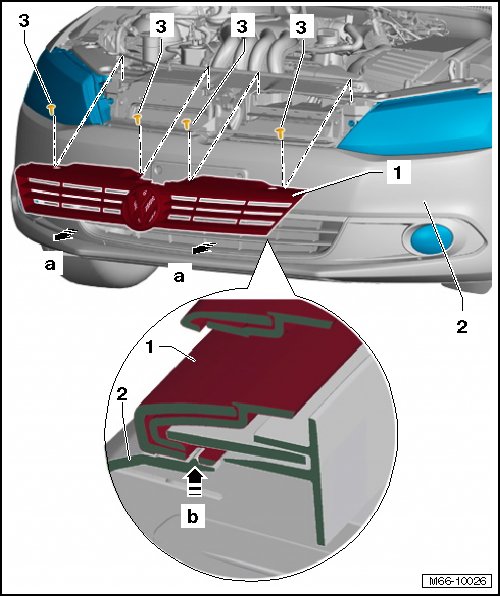 3
3
3
3
1
a
a
2
1
2
b
M66-10026