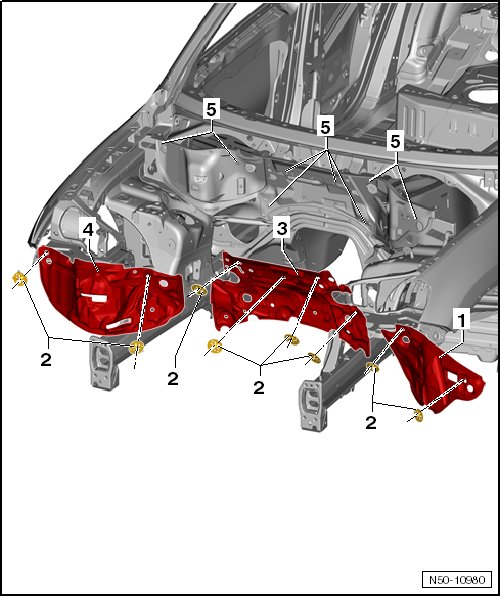 5
5
5
4
3
1
2
2
2
2
N50-10980