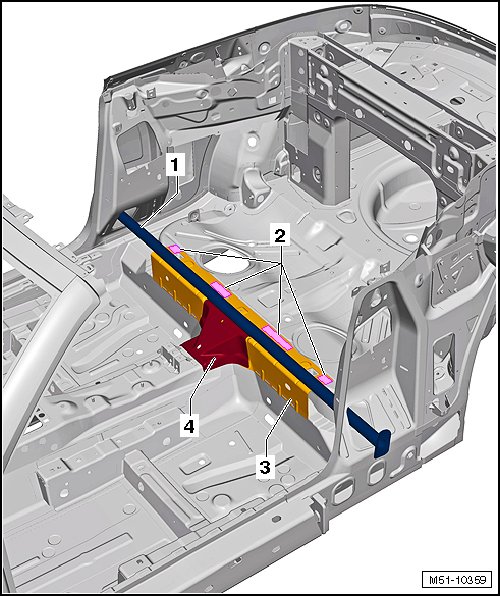 1
2
4
3
M51-10359