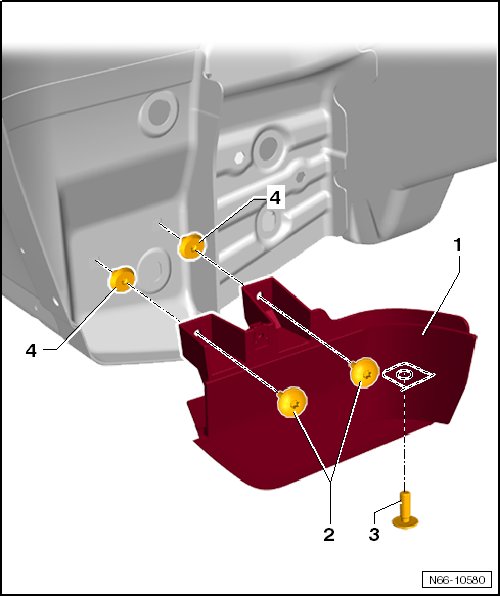 4
1
4
2
3
N66-10580