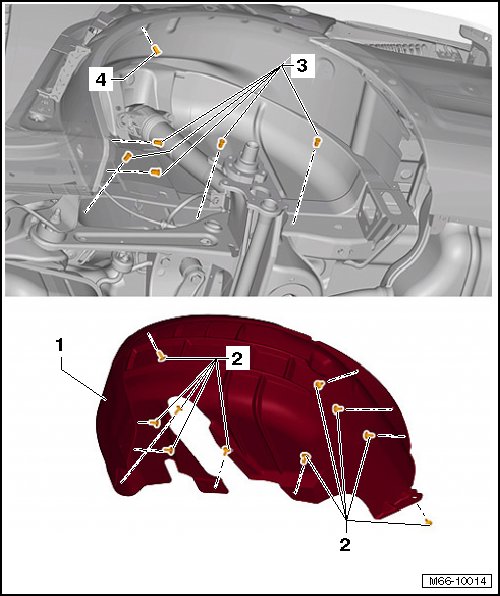 4
3
1
2
2
M66-10014