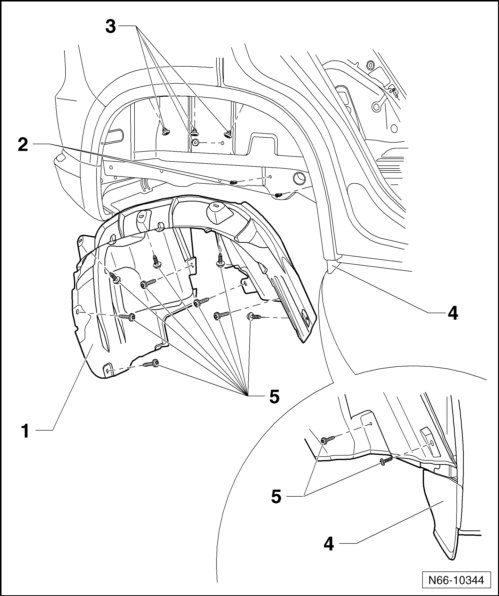 3
2
4
5
1
5
4
N66-10344