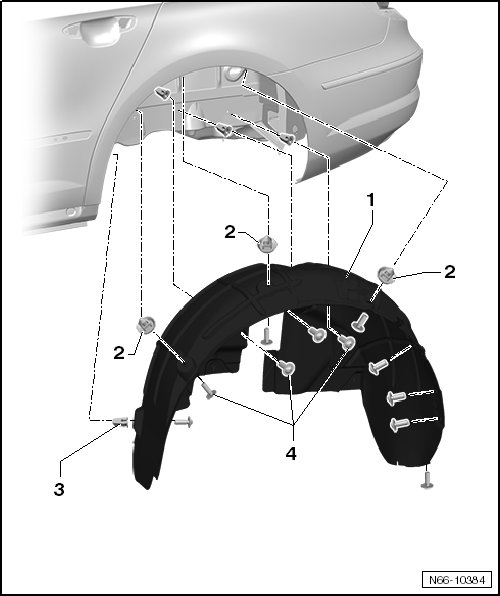 1
2
2
2
3
4
N66-10384