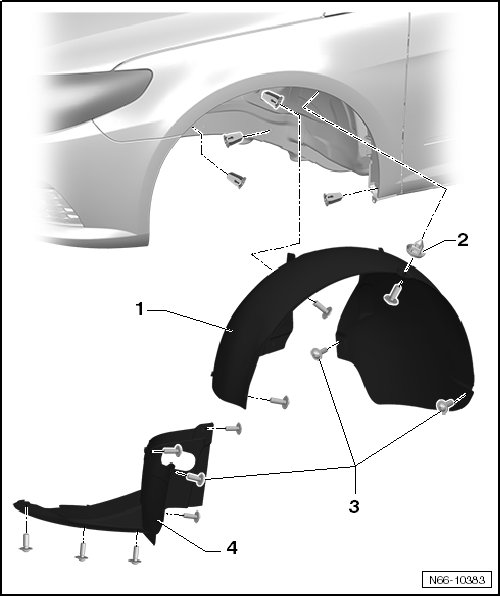 2
1
3
4
N66-10383