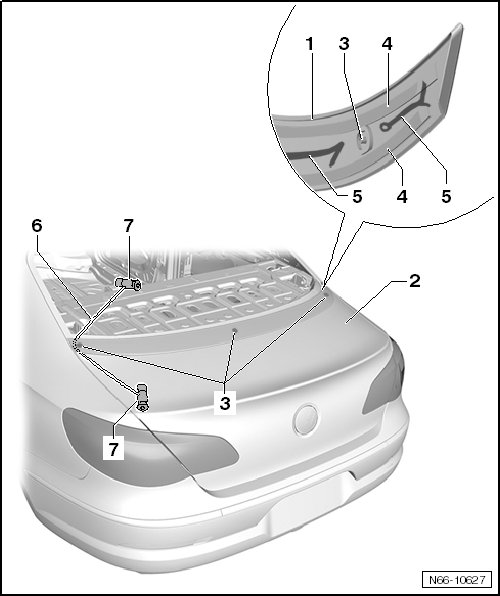 1
3
4
5
4
5
6
7
2
3
7
N66-10627