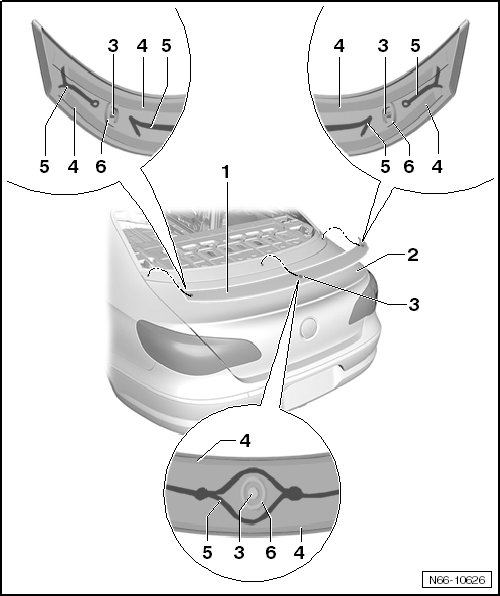 3 4 5
5 4 6
4 3 5
5 6 4
1
2
3
4
5 3 6 4
N66-10626