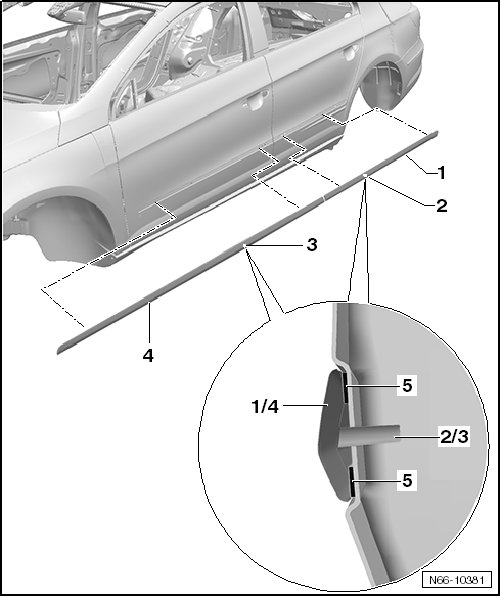 1
2
3
4
5
1/4
2/3
5
N66-10381