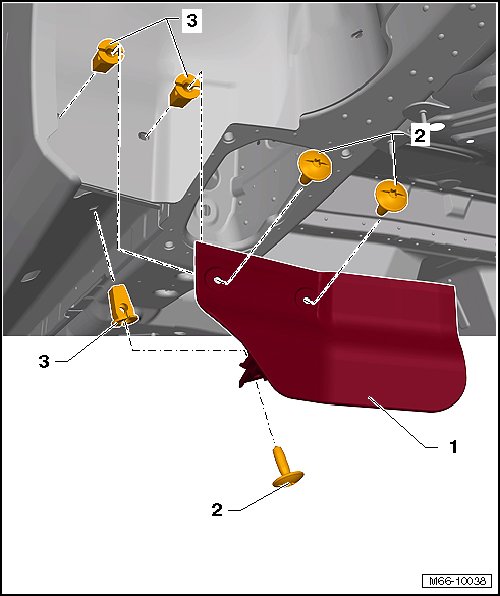 3

2

3

1

2

M66-10038