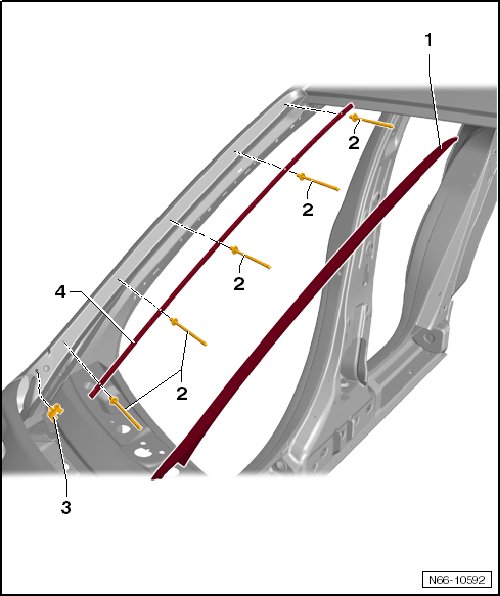 1
2
2
2
4
2
3
N66-10592