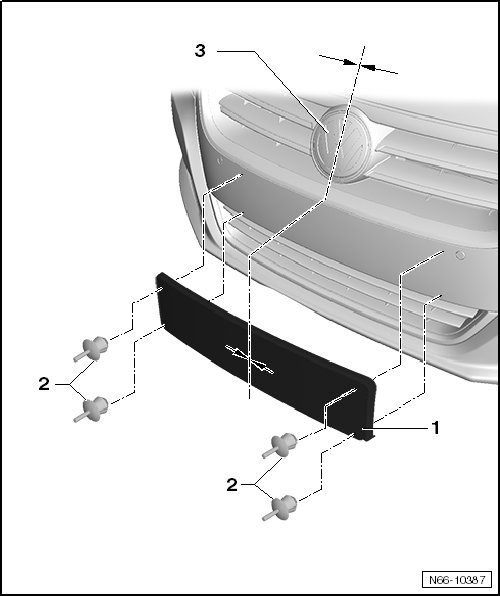 3
2
1
2
N66-10387