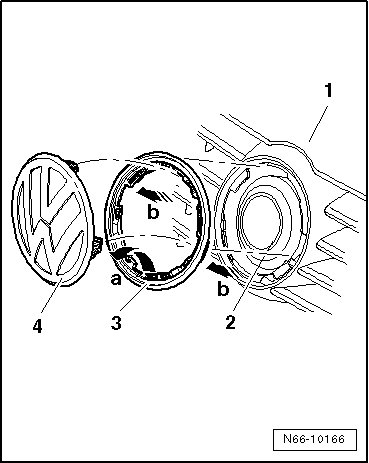 1

b

a

b

4

3

2

N66-10166