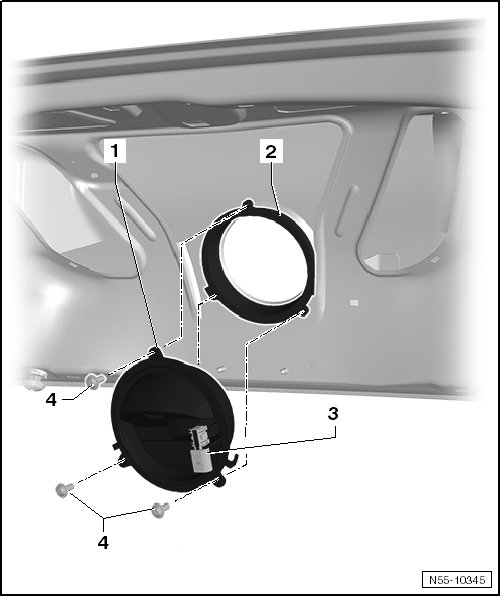 1
2
4
3
4
N55-10345