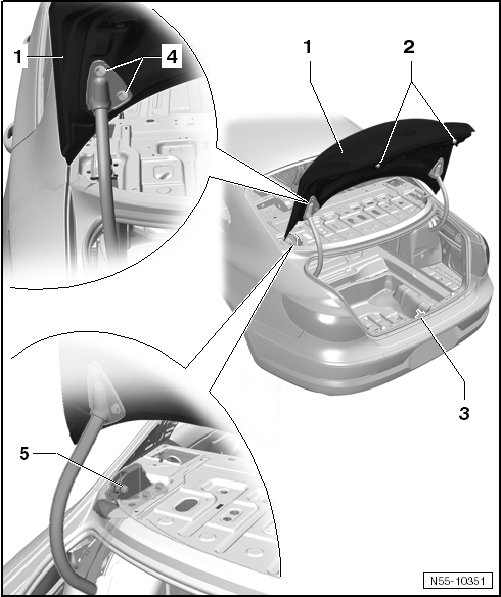 1
4
1
2
3
5
N55-10351