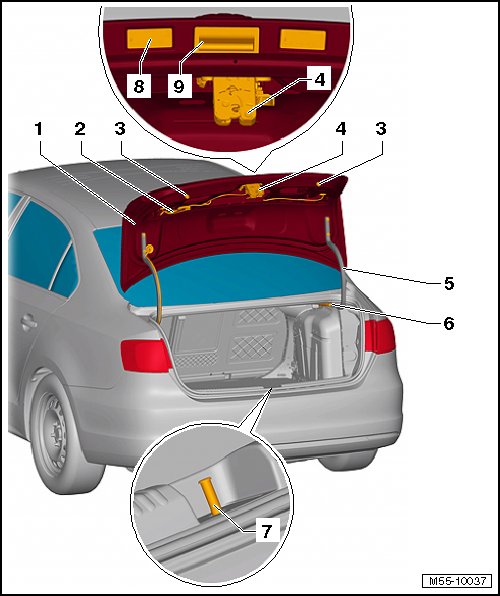 8
9
4
1
2
3
4
3
5
6
7
M55-10037