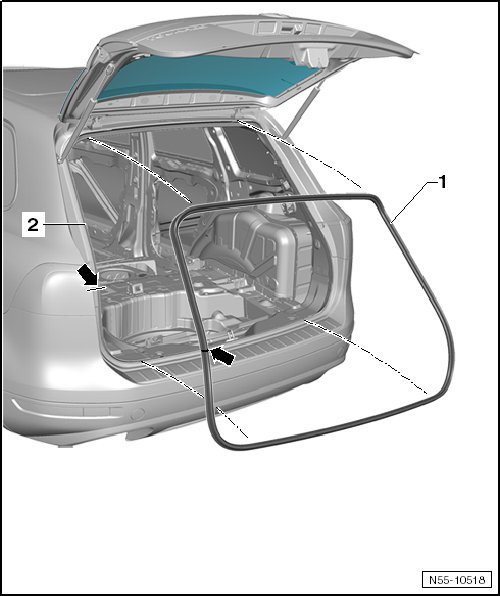 1

2

N55-10518