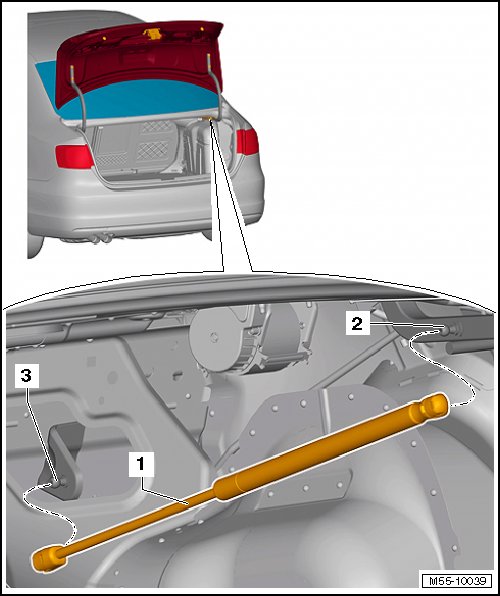 2

3

1

M55-10039