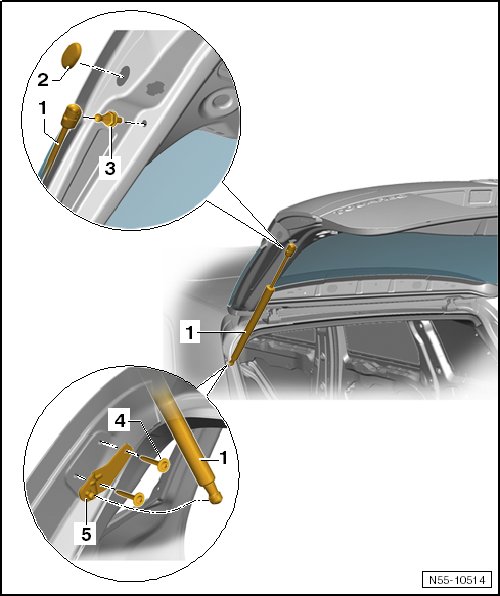 2
1
3
1
4
1
5
N55-10514