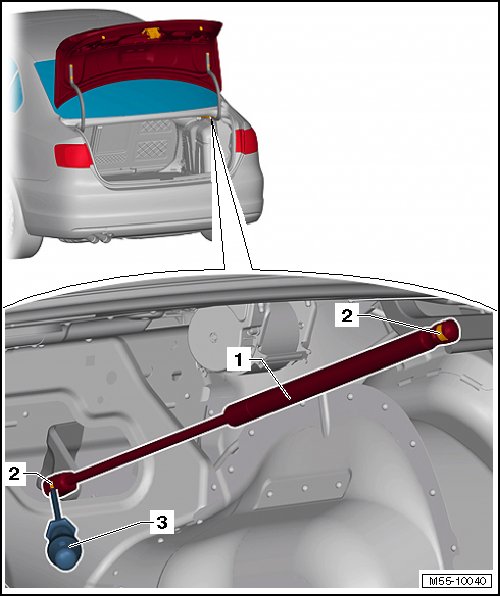 2
1
2
3
M55-10040