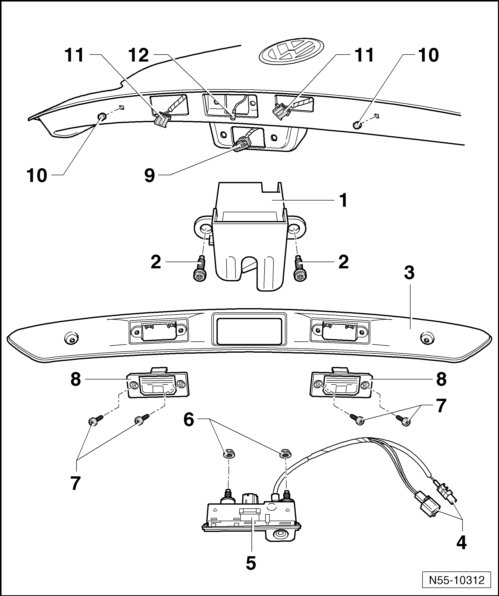 11
12
11
10
10
9
1
2
2
3
8
8
7
6
7
4
5
N55-10312