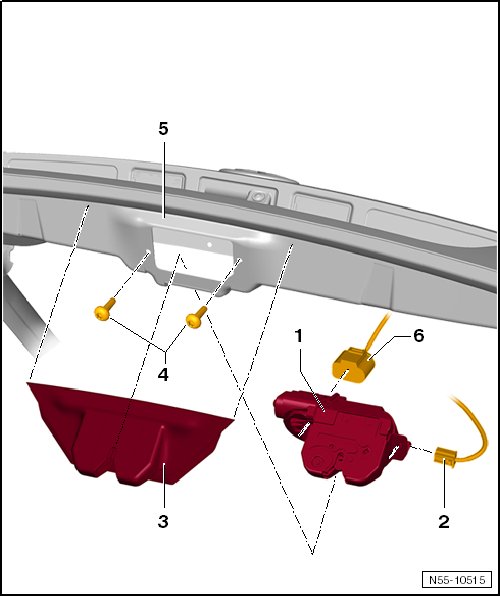 5

1

6

4

3

2

N55-10515