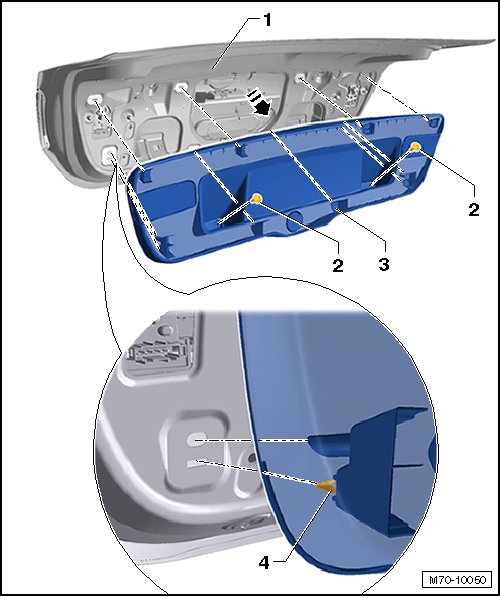 1
2
2
3
4
M70-10050