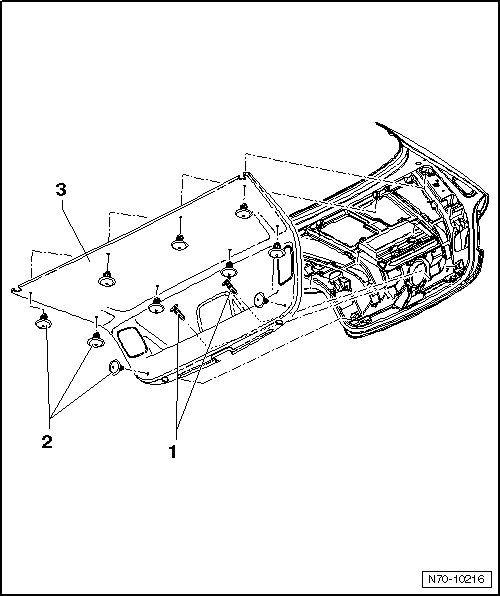 3

2

1

N70-10216