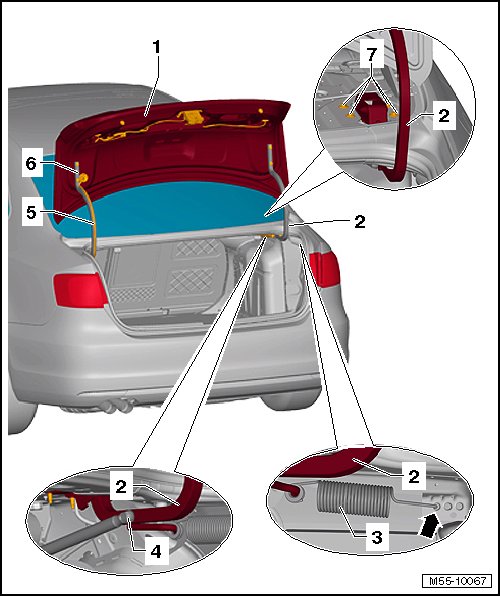 1
7
2
6
5
2
2
2
4
3
M55-10067