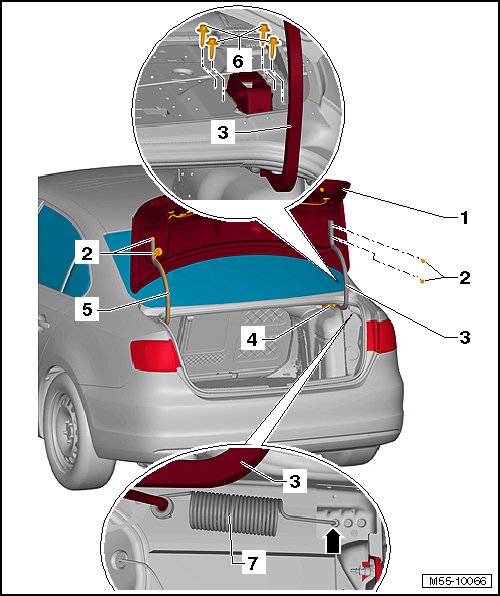 6
3
1
2
2
5
4
3
3
7
M55-10066