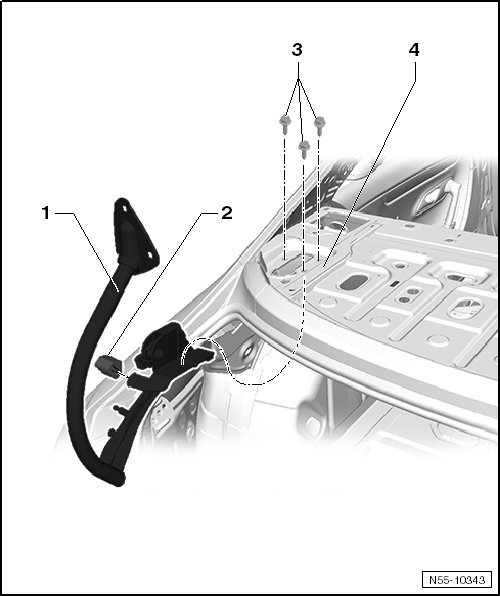 3
4
1
2
N55-10343