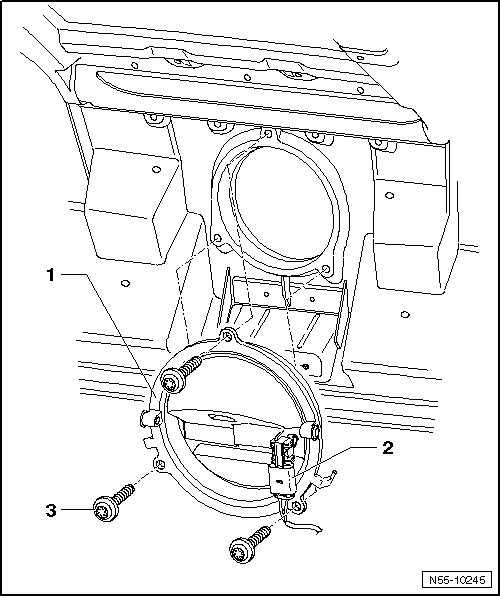 1
2
3
N55-10245