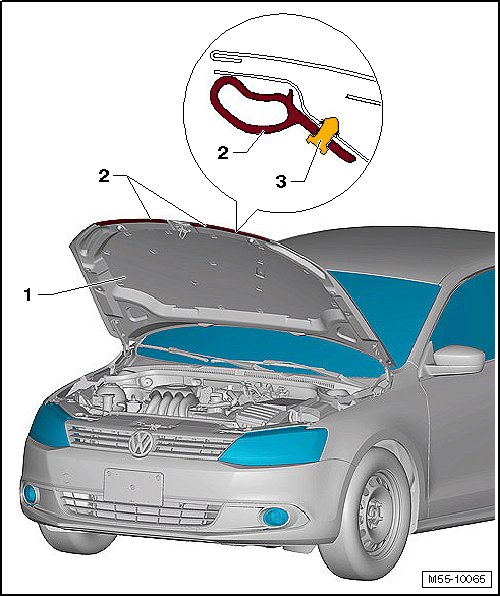 2
3
2
1
M55-10065