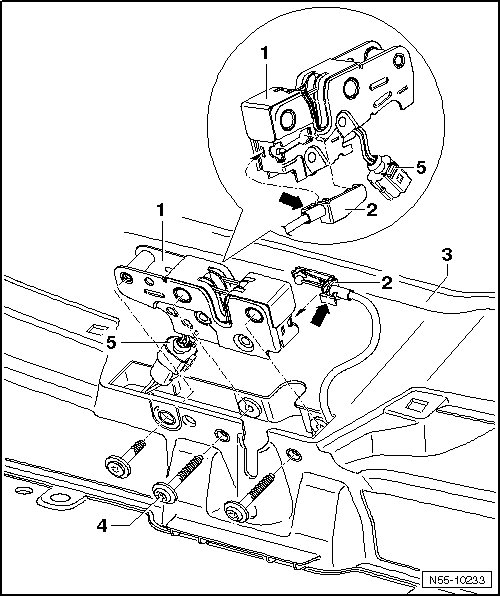 1
5
2
1
3
2
5
4
N55-10233