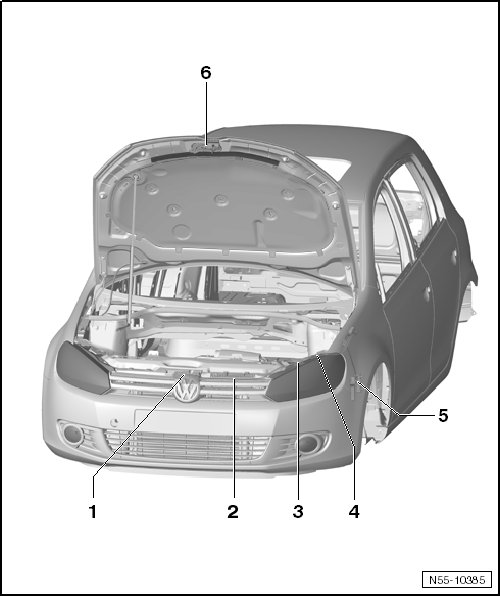 6

5

1

2

3

4

N55-10385