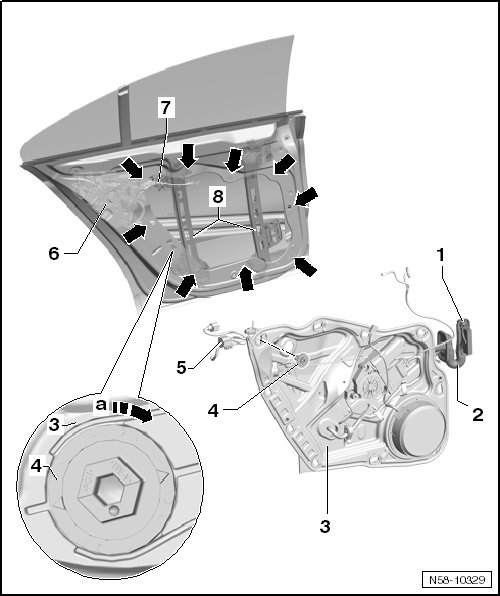 7
8
6
1
5
4
2
3
a
3
4
N58-10329