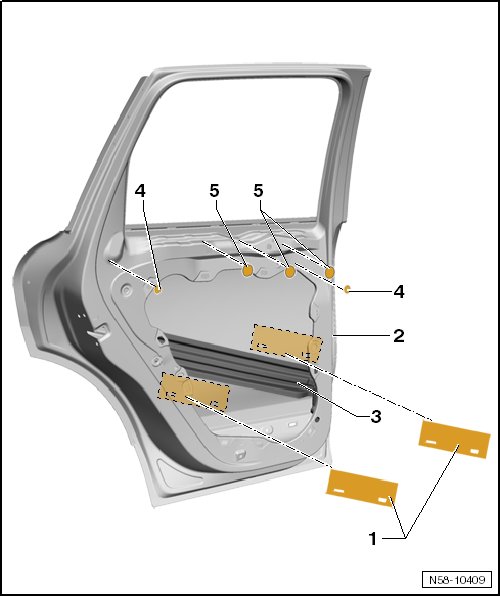 4
5
5
4
2
3
1
N58-10409