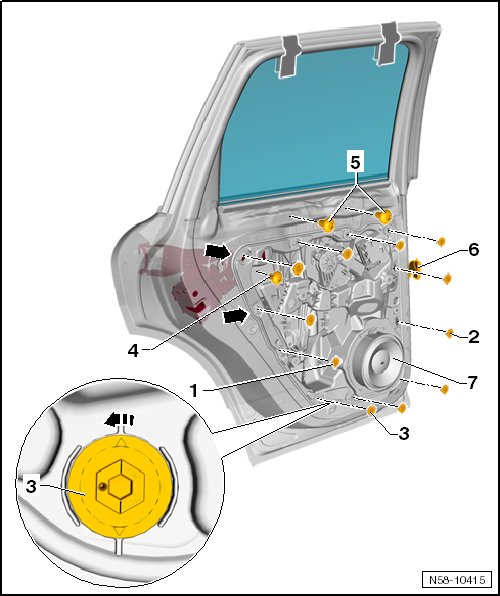 5
6
4
2
1
7
3
3
N58-10415