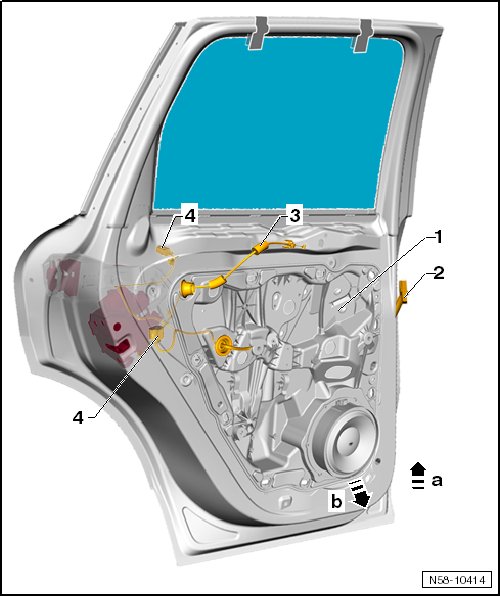 4
3
1
2
4
a
b
N58-10414