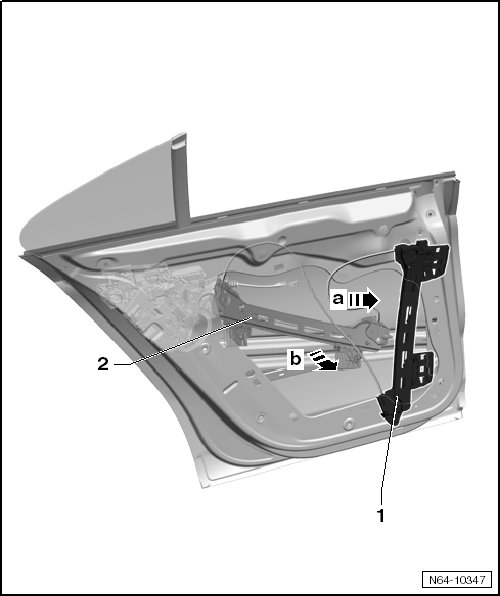 a

2

b

1

N64-10347