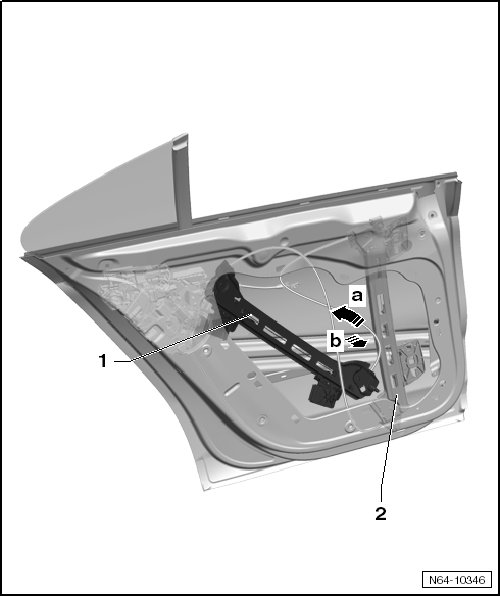 a
b
1
2
N64-10346