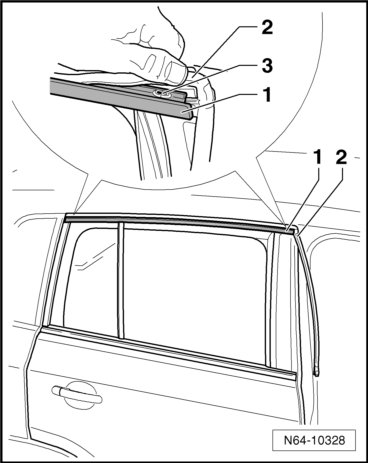 2
3
1
1 2
N64-10328