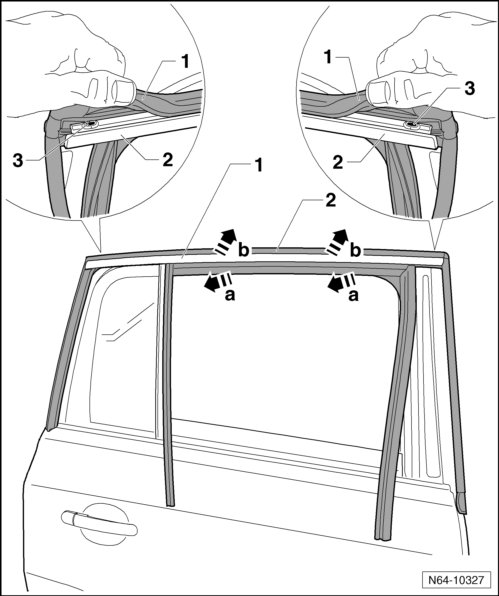 1
3
2
1
3
2
1
2
b
b
a
a
N64-10327