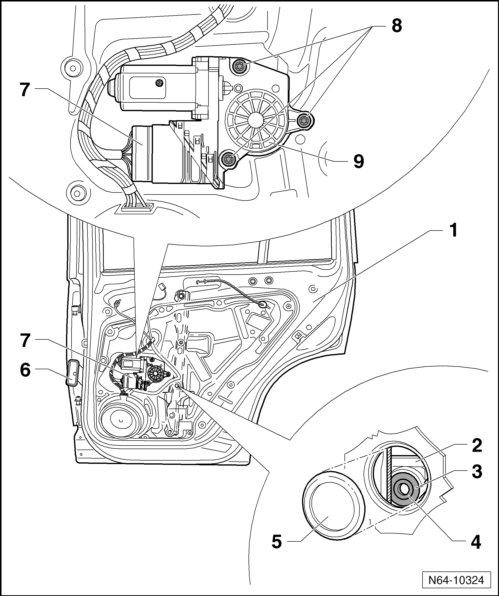 8
7
9
1
7
6
2
3
5
4
N64-10324