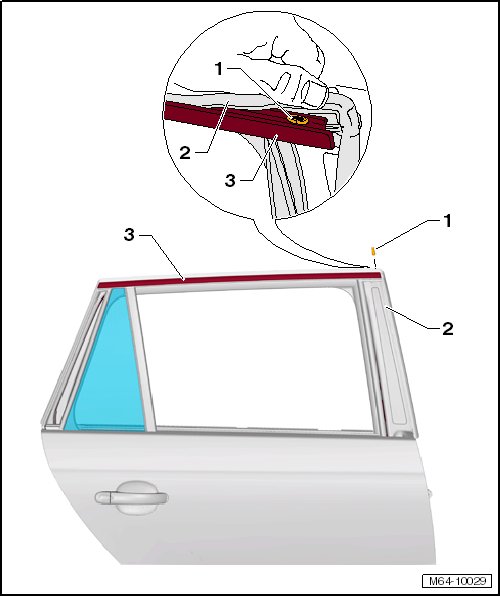 1
2
3
3
1
2
M64-10029